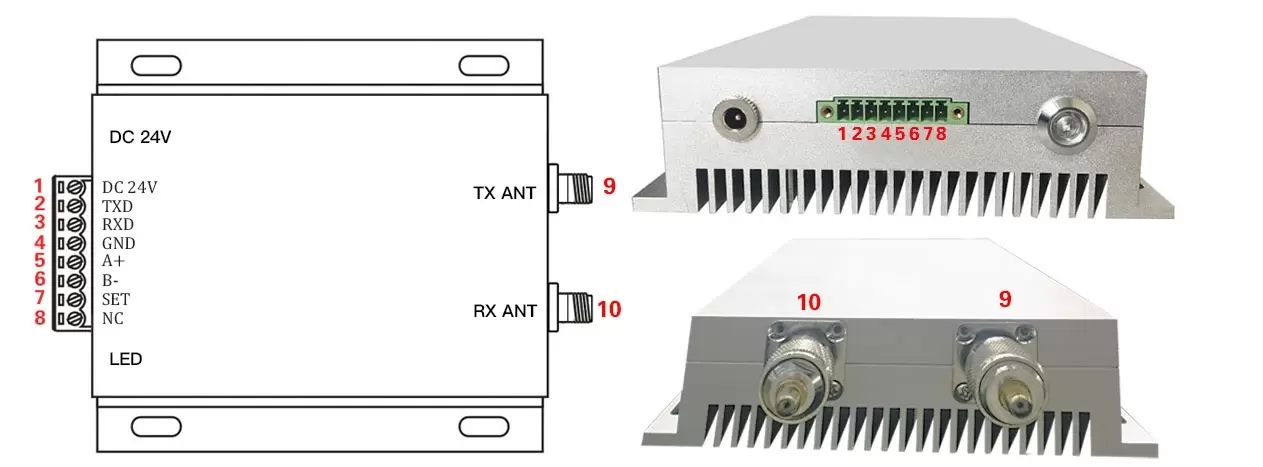 DC 24V

1 DC 24V
2 TXD
3 RXD
4 GND
5 A+
6 B-
7 SET
8 NC

LED

TX ANT 9

RX ANT 10

1 2 3 4 5 6 7 8

10 9